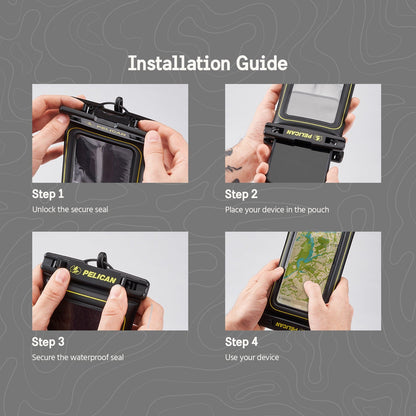 Installation Guide

PELICAN

Step 1
Unlock the secure seal

PELICAN

Step 2
Place your device in the pouch

PELICAN

Step 3
Secure the waterproof seal

PELICAN

Step 4
Use your device